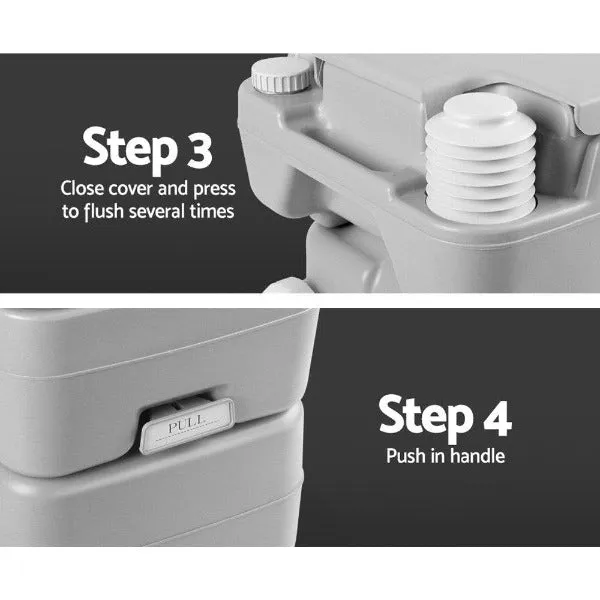 Step 3
Close cover and press to flush several times

PULL

Step 4
Push in handle